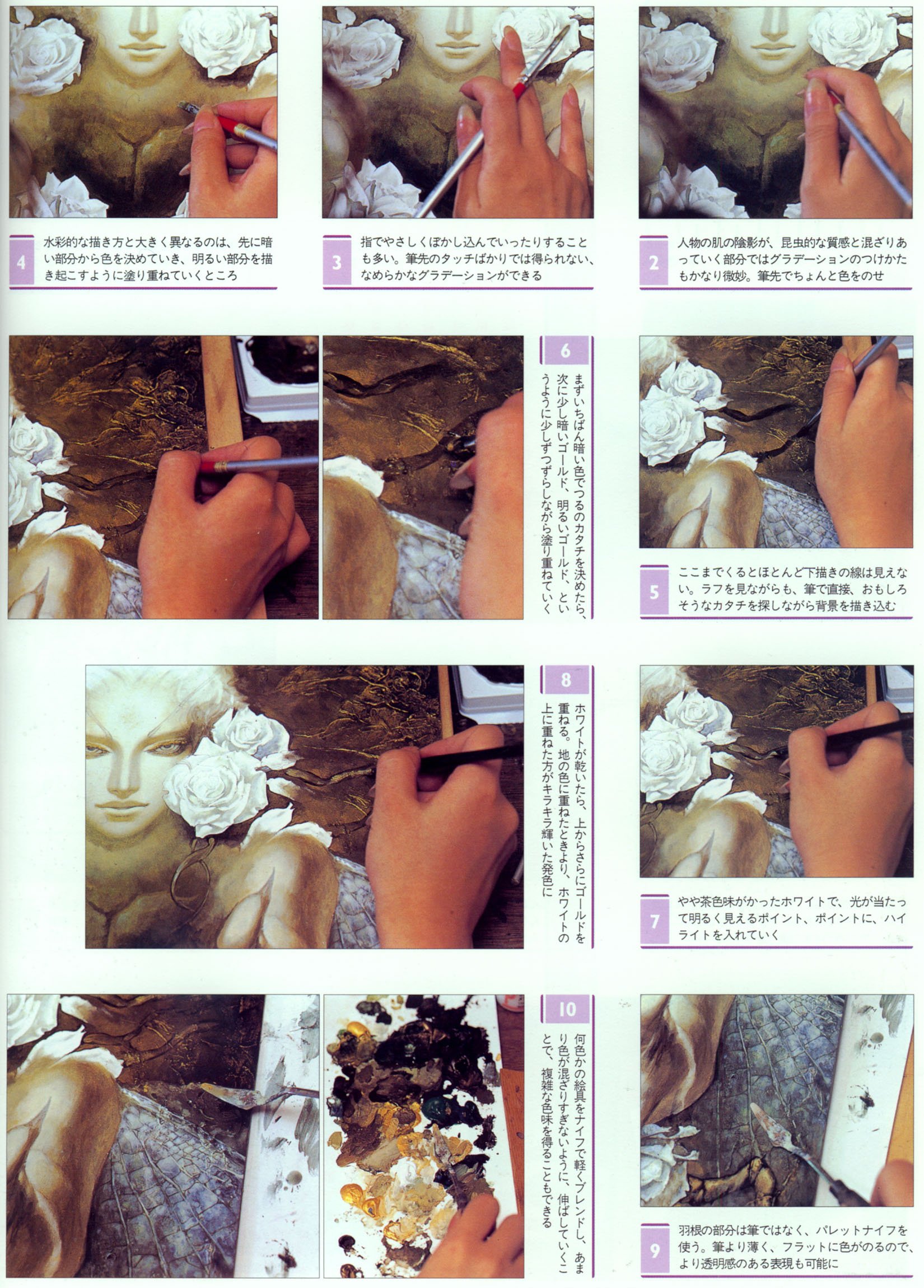 2
人物の肌の陰影が、昆虫的な質感と混ざりあっていく部分ではグラデーションのつけかたもかなり微妙。筆先でちょんと色をのせ

3
指でやさしくぼかし込んでいったりすることも多い。筆先のタッチばかりでは得られない、なめらかなグラデーションができる

4
水彩的な描き方と大きく異なるのは、先に暗い部分から色を決めていき、明るい部分を描き起こすように塗り重ねていくところ

5
ここまでくるとほとんど下描きの線は見えない。ラフを見ながらも、筆で直接、おもしろそうなカタチを探しながら背景を描き込む

6
まずいちばん暗い色でつるのカタチを決めたら、次に少し暗いゴールド、明るいゴールド、というように少しずつずらしながら塗り重ねていく

7
やや茶色味がかったホワイトで、光が当たって明るく見えるポイント、ポイントに、ハイライトを入れていく

8
ホワイトが乾いたら、上からさらにゴールドを重ねる。地の色に重ねたときより、ホワイトの上に重ねた方がキラキラ輝いた発色に

9
羽根の部分は筆ではなく、パレットナイフを使う。筆より薄く、フラットに色がのるので、より透明感のある表現も可能に

10
何色かの絵具をナイフで軽くブレンドし、あまり色が混ざりすぎないように、伸ばしていくことで、複雑な色味を得ることもできる