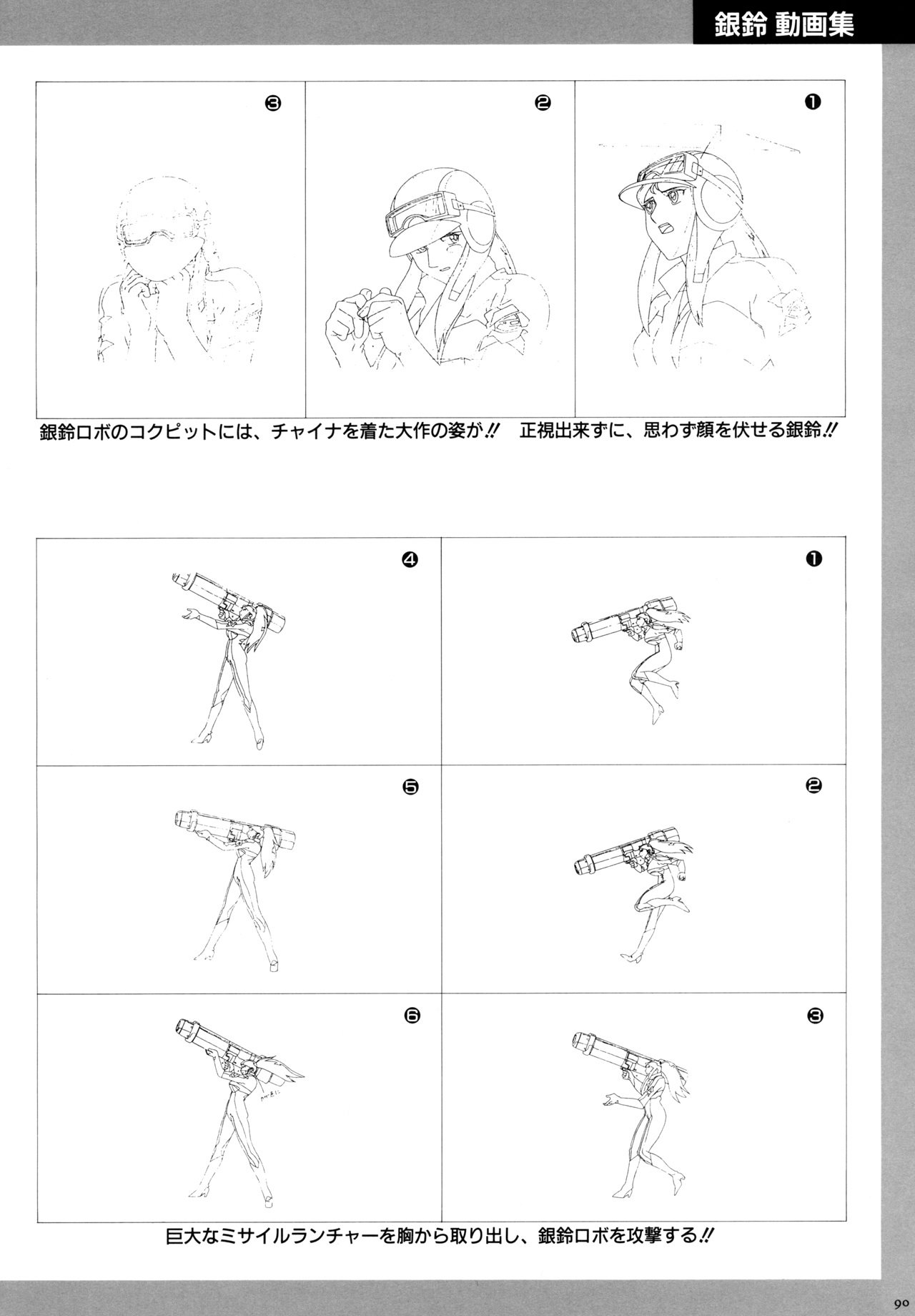 銀鈴 動画集

❸

❷

❶

銀鈴ロボのコクピットには、チャイナを着た大作の姿が!! 正視出来ずに、思わず顔を伏せる銀鈴!!

❹

❶

❺

❷

❻

❸

巨大なミサイルランチャーを胸から取り出し、銀鈴ロボを攻撃する!!

90