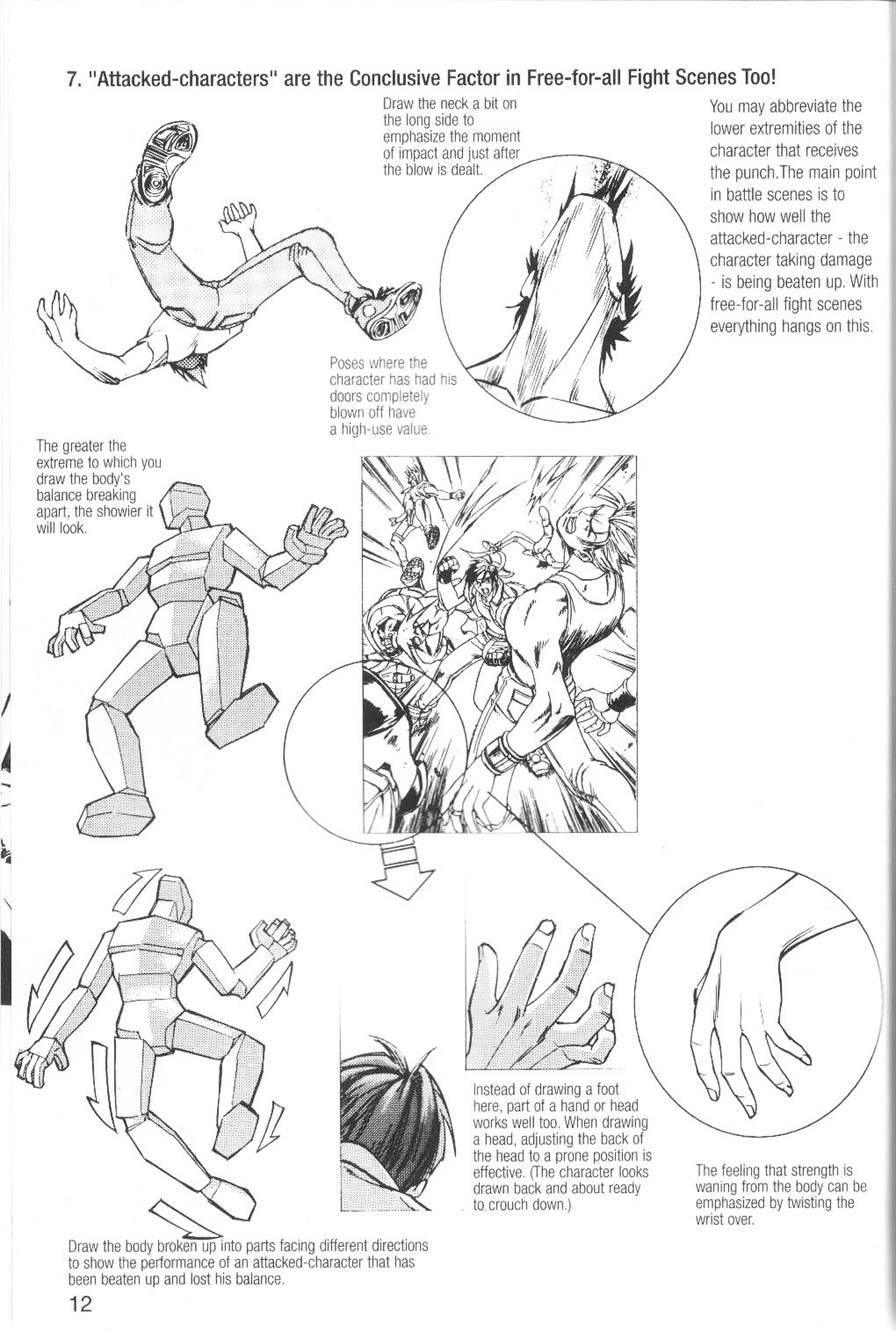 7. "Attacked-characters" are the Conclusive Factor in Free-for-all Fight Scenes Too!

Draw the neck a bit on the long side to emphasize the moment of impact and just after the blow is dealt.

You may abbreviate the lower extremities of the character that receives the punch.The main point in battle scenes is to show how well the attacked-character - the character taking damage - is being beaten up. With free-for-all fight scenes everything hangs on this.

Poses where the character has had his doors completely blown off have a high-use value.

The greater the extreme to which you draw the body's balance breaking apart, the showier it will look.

Instead of drawing a foot here, part of a hand or head works well too. When drawing a head, adjusting the back of the head to a prone position is effective. (The character looks drawn back and about ready to crouch down.)

The feeling that strength is waning from the body can be emphasized by twisting the wrist over.

Draw the body broken up into parts facing different directions to show the performance of an attacked-character that has been beaten up and lost his balance.

12