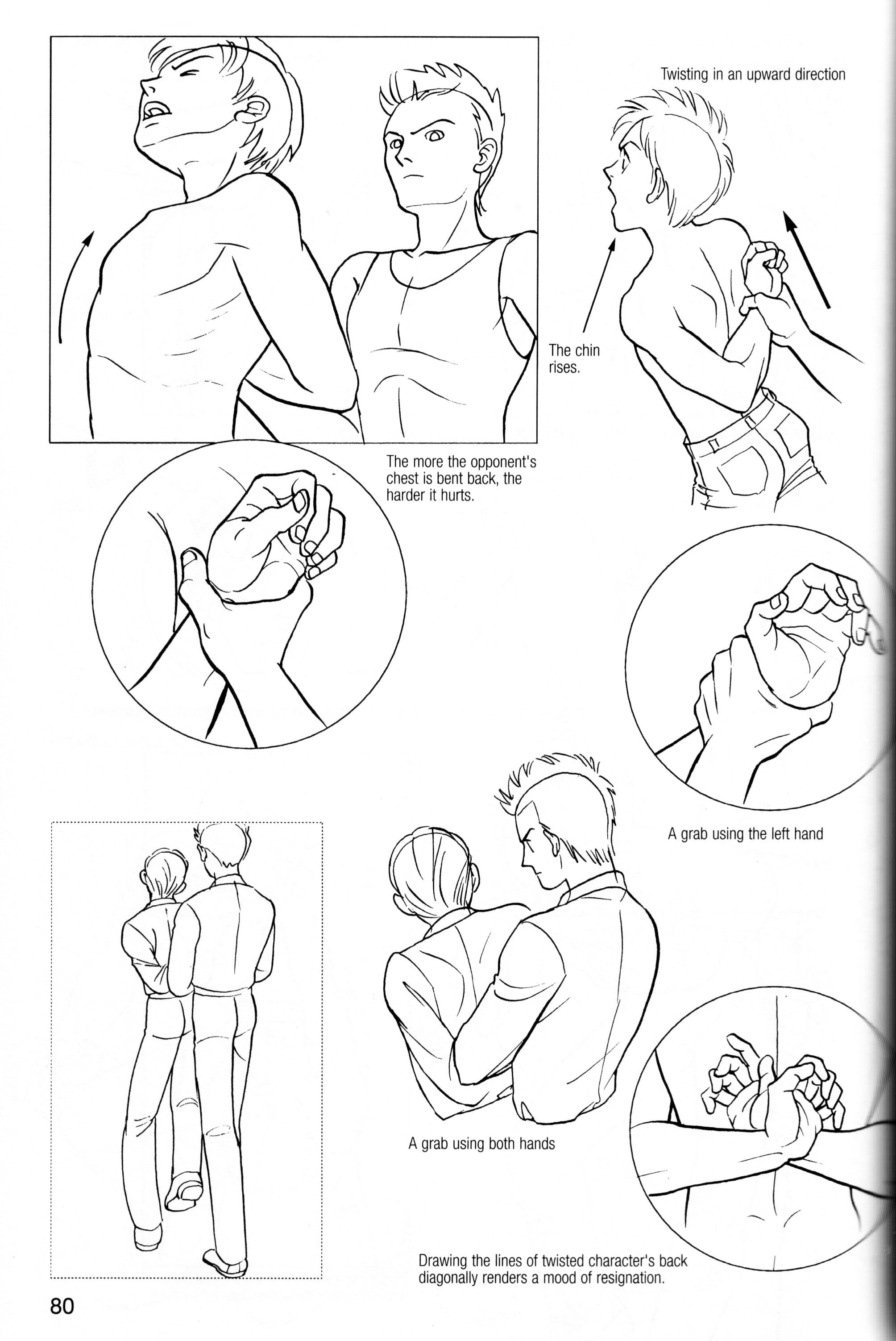 Twisting in an upward direction

The chin rises.

The more the opponent's chest is bent back, the harder it hurts.

A grab using the left hand

A grab using both hands

Drawing the lines of twisted character's back diagonally renders a mood of resignation.

80